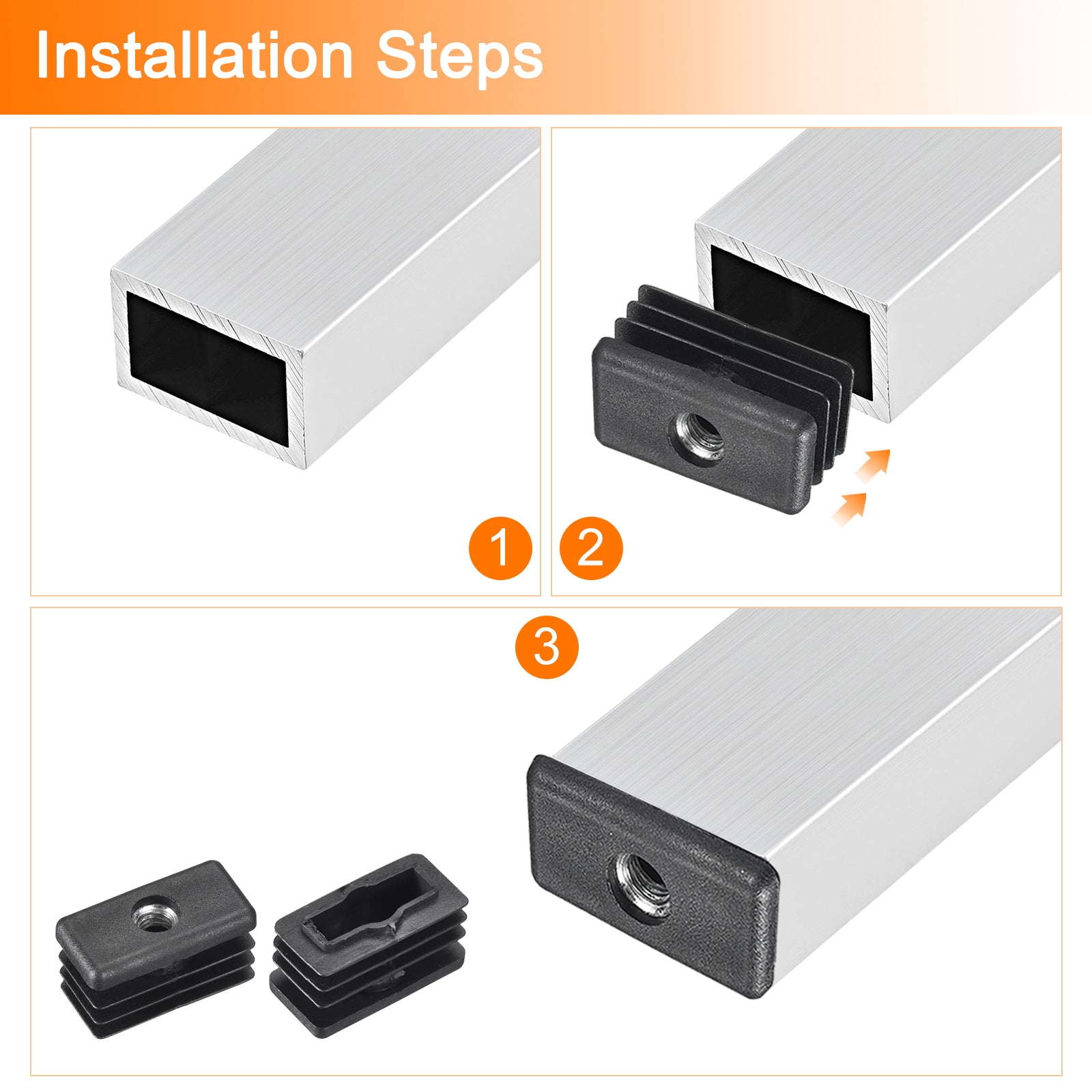 Installation Steps

1

2

3