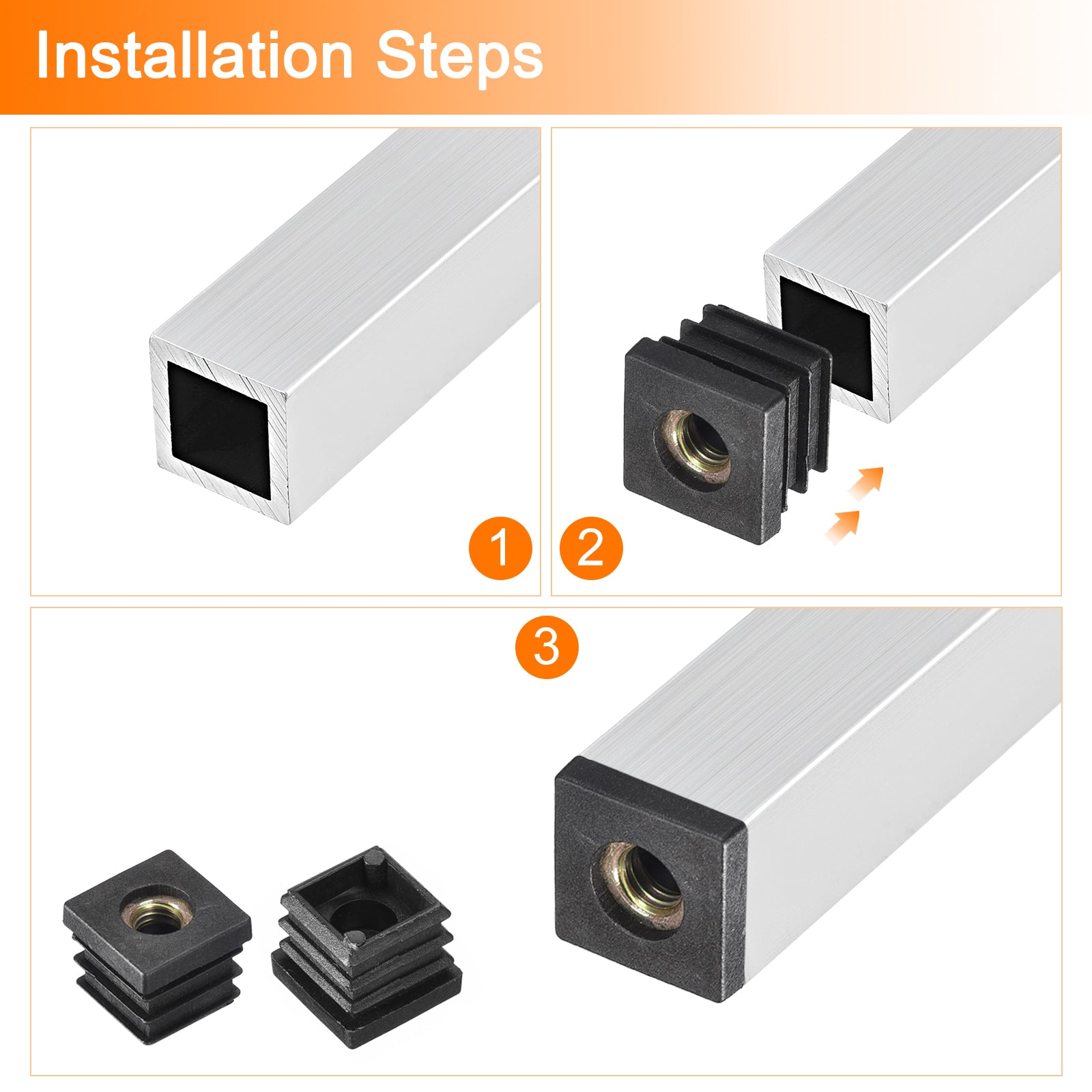 Installation Steps

1

2

3