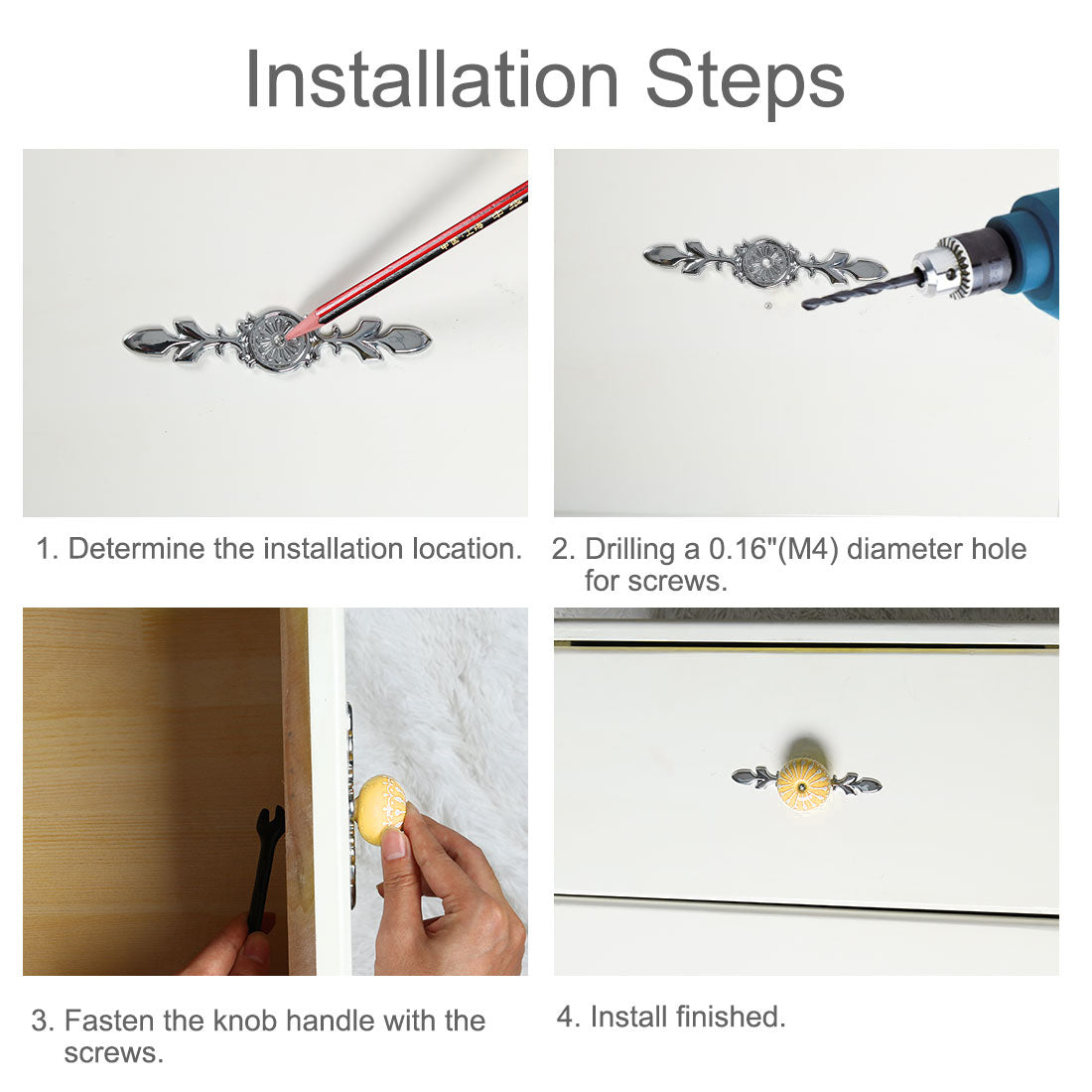 Installation Steps

1. Determine the installation location.

2. Drilling a 0.16"(M4) diameter hole for screws.

3. Fasten the knob handle with the screws.

4. Install finished.